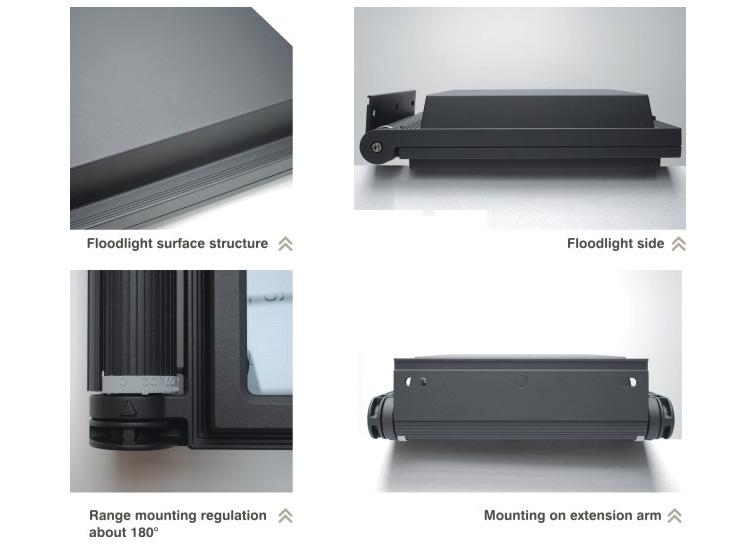 Floodlight surface structure

Floodlight side

Range mounting regulation about 180°

Mounting on extension arm