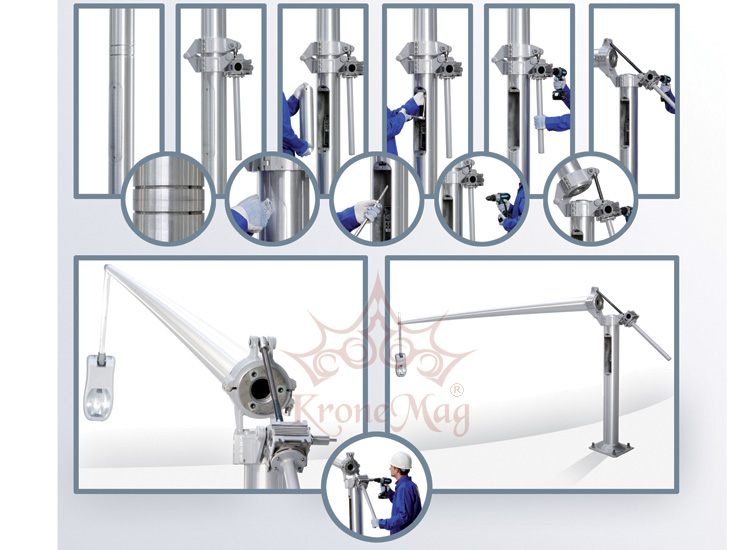 KroneMag®